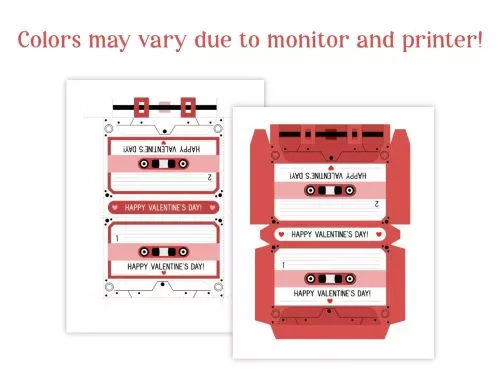 Colors may vary due to monitor and printer!

HAPPY VALENTINE'S DAY!

2

HAPPY VALENTINE'S DAY!

1

HAPPY VALENTINE'S DAY!

HAPPY VALENTINE'S DAY!

2

HAPPY VALENTINE'S DAY!

1

HAPPY VALENTINE'S DAY!